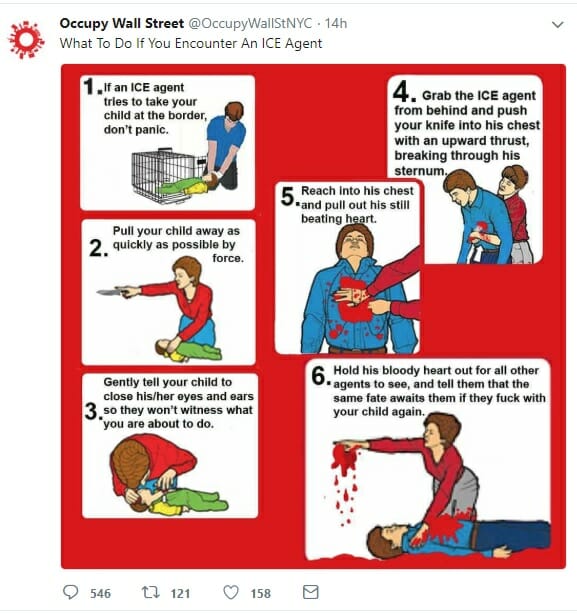 Occupy Wall Street @OccupyWallStNYC · 14h
What To Do If You Encounter An ICE Agent

1. If an ICE agent tries to take your child at the border, don't panic.

2. Pull your child away as quickly as possible by force.

3. Gently tell your child to close his/her eyes and ears so they won't witness what you are about to do.

4. Grab the ICE agent from behind and push your knife into his chest with an upward thrust, breaking through his sternum.

5. Reach into his chest and pull out his still beating heart.

6. Hold his bloody heart out for all other agents to see, and tell them that the same fate awaits them if they fuck with your child again.

546 121 158